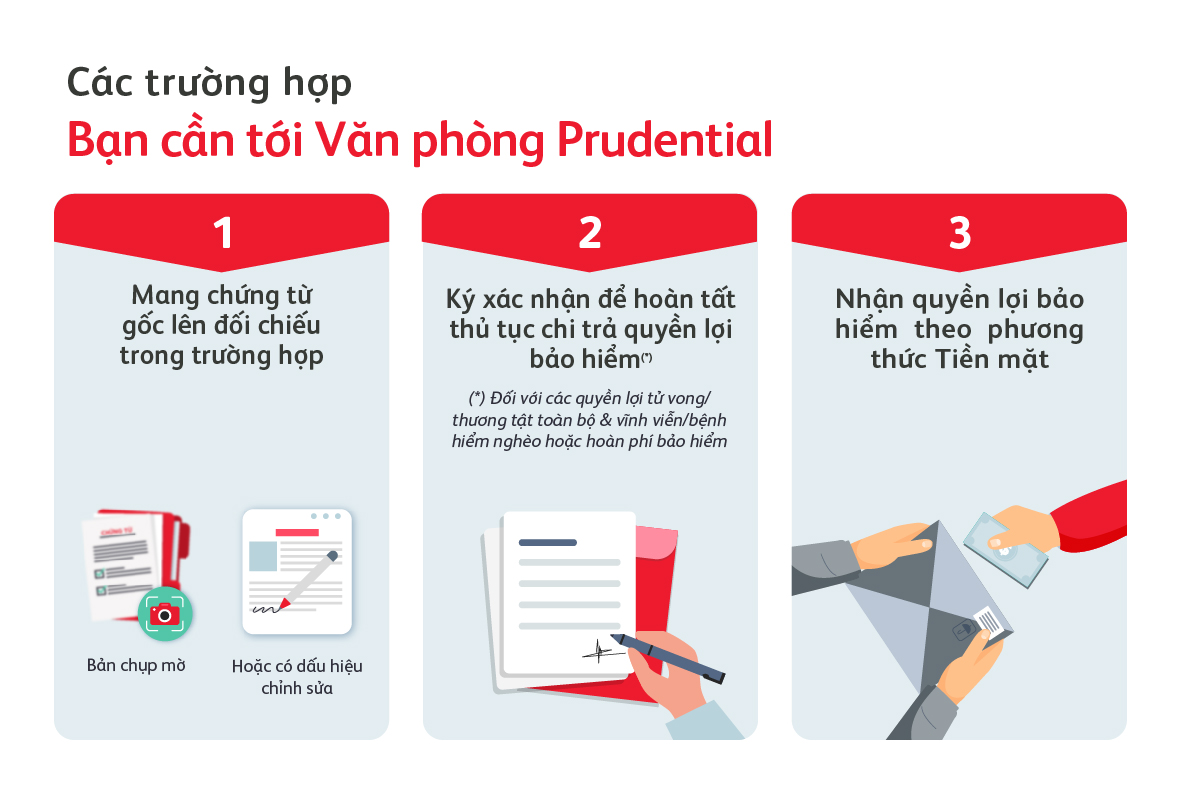 Các trường hợp
Bạn cần tới Văn phòng Prudential

1

Mang chứng từ gốc lên đối chiếu trong trường hợp

CHỨNG TỪ

Bản chụp mờ

Hoặc có dấu hiệu chỉnh sửa

2

Ký xác nhận để hoàn tất thủ tục chi trả quyền lợi bảo hiểm(*)

(*) Đối với các quyền lợi tử vong/ thương tật toàn bộ & vĩnh viễn/bệnh hiểm nghèo hoặc hoàn phí bảo hiểm

3

Nhận quyền lợi bảo hiểm theo phương thức Tiền mặt