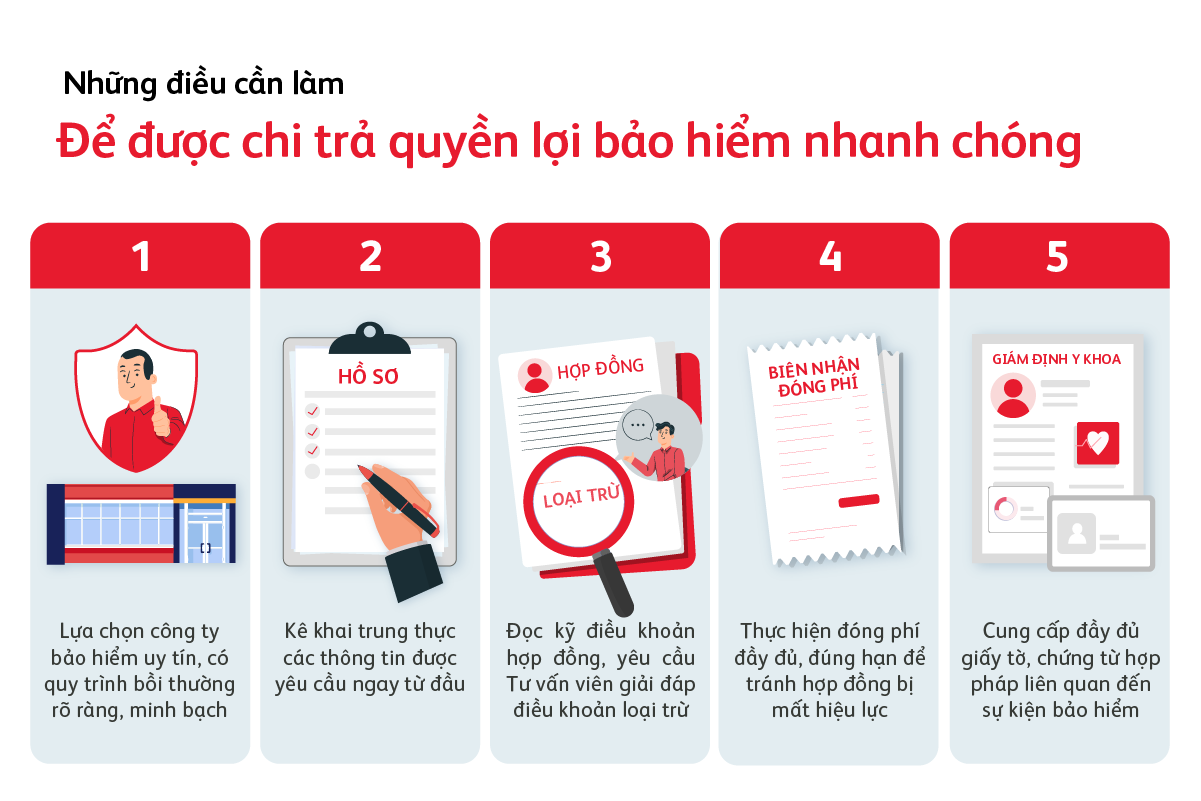 Những điều cần làm

Để được chi trả quyền lợi bảo hiểm nhanh chóng

1

Lựa chọn công ty bảo hiểm uy tín, có quy trình bồi thường rõ ràng, minh bạch

2

HỒ SƠ

Kê khai trung thực các thông tin được yêu cầu ngay từ đầu

3

HỢP ĐỒNG

LOẠI TRỪ

Đọc kỹ điều khoản hợp đồng, yêu cầu Tư vấn viên giải đáp điều khoản loại trừ

4

BIÊN NHẬN ĐÓNG PHÍ

Thực hiện đóng phí đầy đủ, đúng hạn để tránh hợp đồng bị mất hiệu lực

5

GIÁM ĐỊNH Y KHOA

Cung cấp đầy đủ giấy tờ, chứng từ hợp pháp liên quan đến sự kiện bảo hiểm